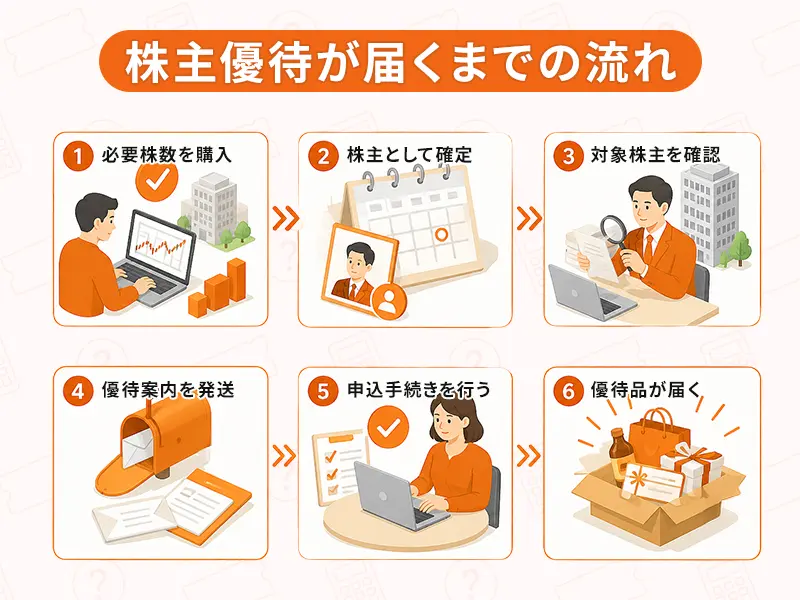 株主優待が届くまでの流れ

1 必要株数を購入

2 株主として確定

3 対象株主を確認

4 優待案内を発送

5 申込手続きを行う

6 優待品が届く